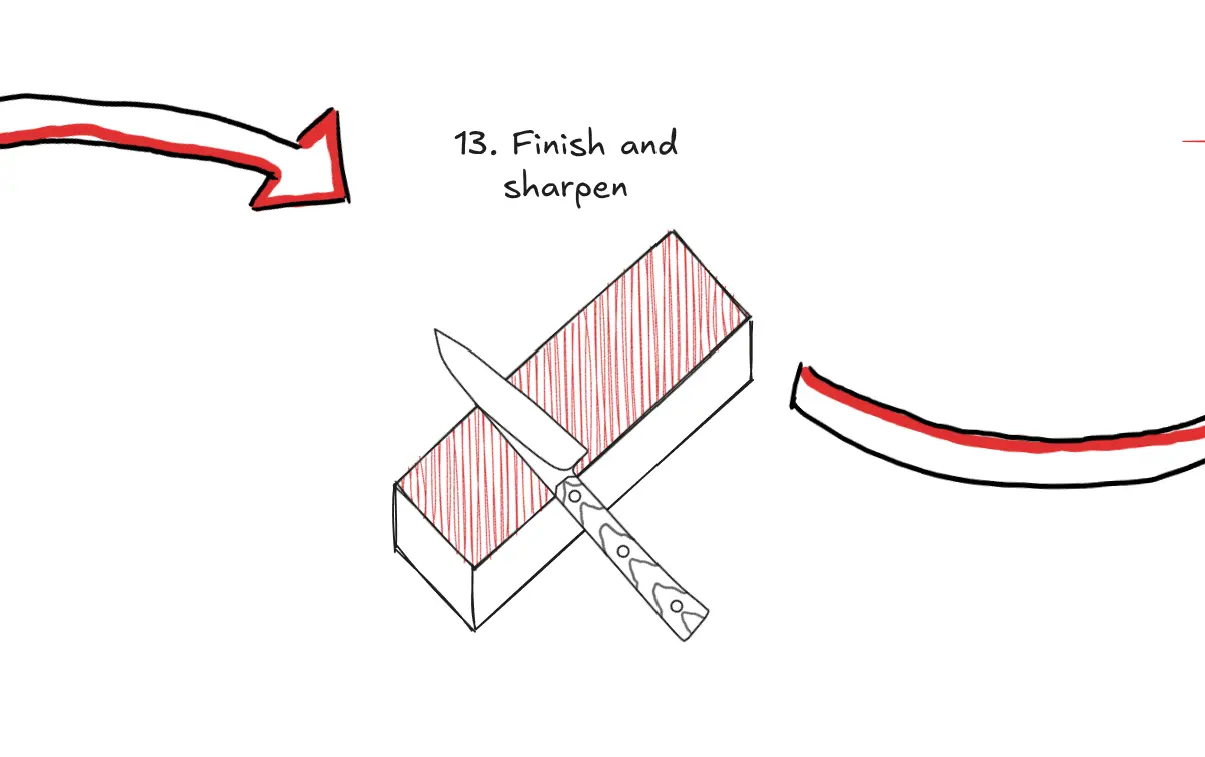 13. Finish and sharpen