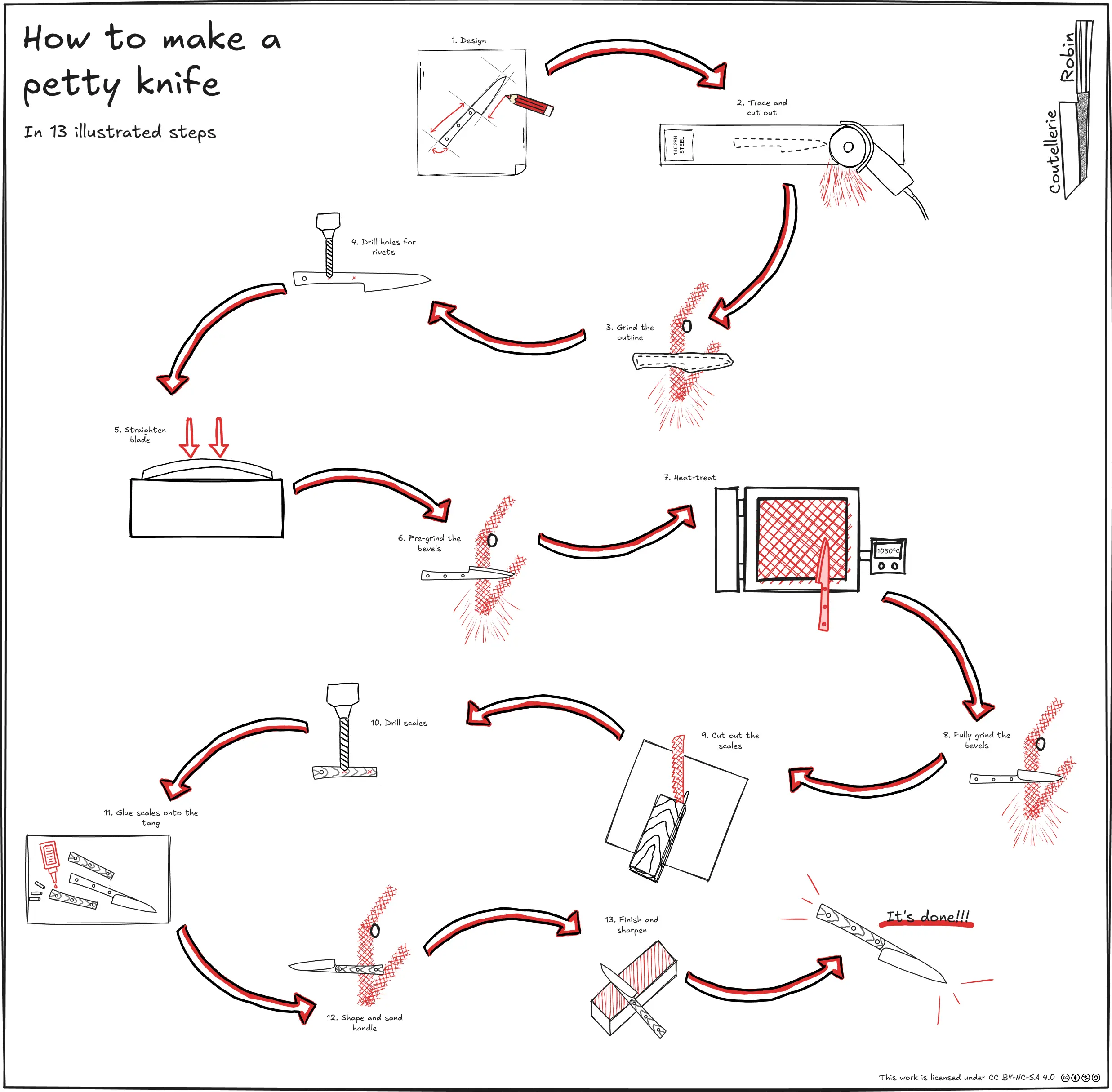 How to make a petty knife

In 13 illustrated steps

Coutellerie Robin

1. Design

2. Trace and cut out

14C28N STEEL

3. Grind the outline

4. Drill holes for rivets

5. Straighten blade

6. Pre-grind the bevels

7. Heat-treat

1050°C

8. Fully grind the bevels

9. Cut out the scales

10. Drill scales

11. Glue scales onto the tang

12. Shape and sand handle

13. Finish and sharpen

It's done!!!

This work is licensed under CC BY-NC-SA 4.0